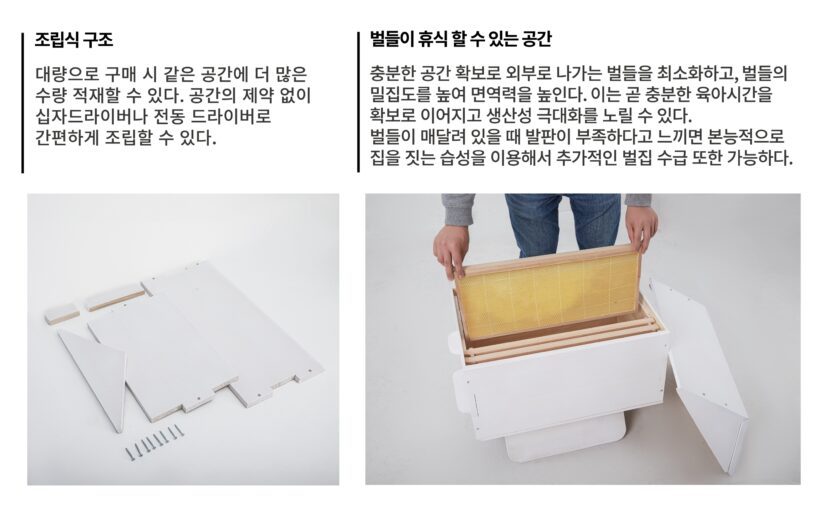 조립식 구조

대량으로 구매 시 같은 공간에 더 많은 수량 적재할 수 있다. 공간의 제약 없이 십자드라이버나 전동 드라이버로 간편하게 조립할 수 있다.

벌들이 휴식 할 수 있는 공간

충분한 공간 확보로 외부로 나가는 벌들을 최소화하고, 벌들의 밀집도를 높여 면역력을 높인다. 이는 곧 충분한 육아시간을 확보로 이어지고 생산성 극대화를 노릴 수 있다.
벌들이 매달려 있을 때 발판이 부족하다고 느끼면 본능적으로 집을 짓는 습성을 이용해서 추가적인 벌집 수급 또한 가능하다.