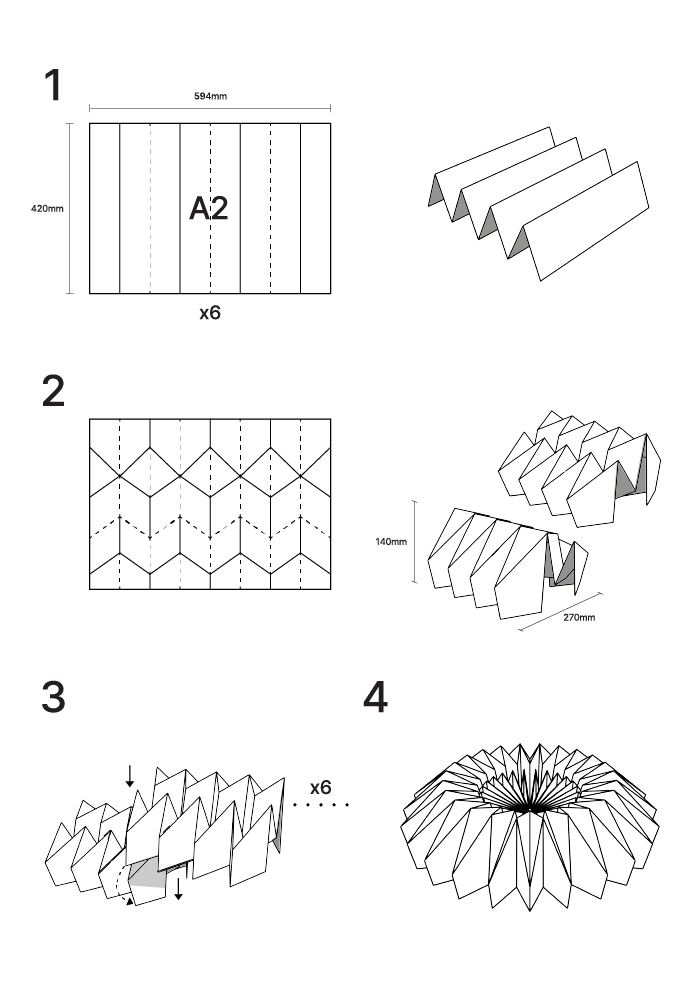 1

594mm

420mm

A2

x6

2

140mm

270mm

3

x6

4