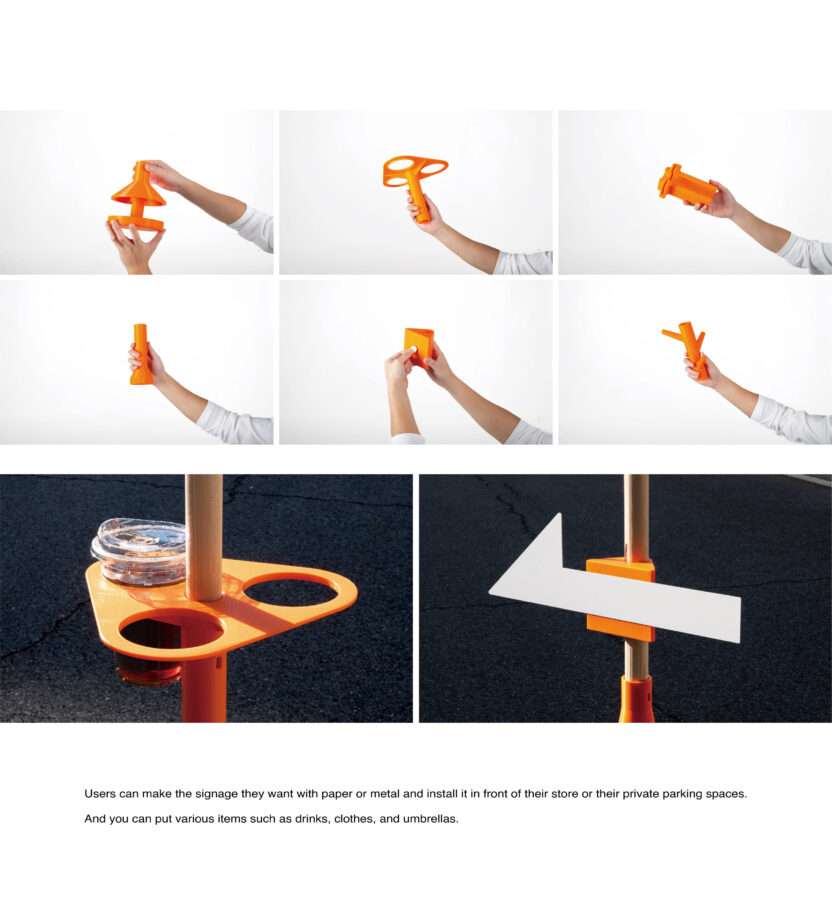 Users can make the signage they want with paper or metal and install it in front of their store or their private parking spaces.

And you can put various items such as drinks, clothes, and umbrellas.