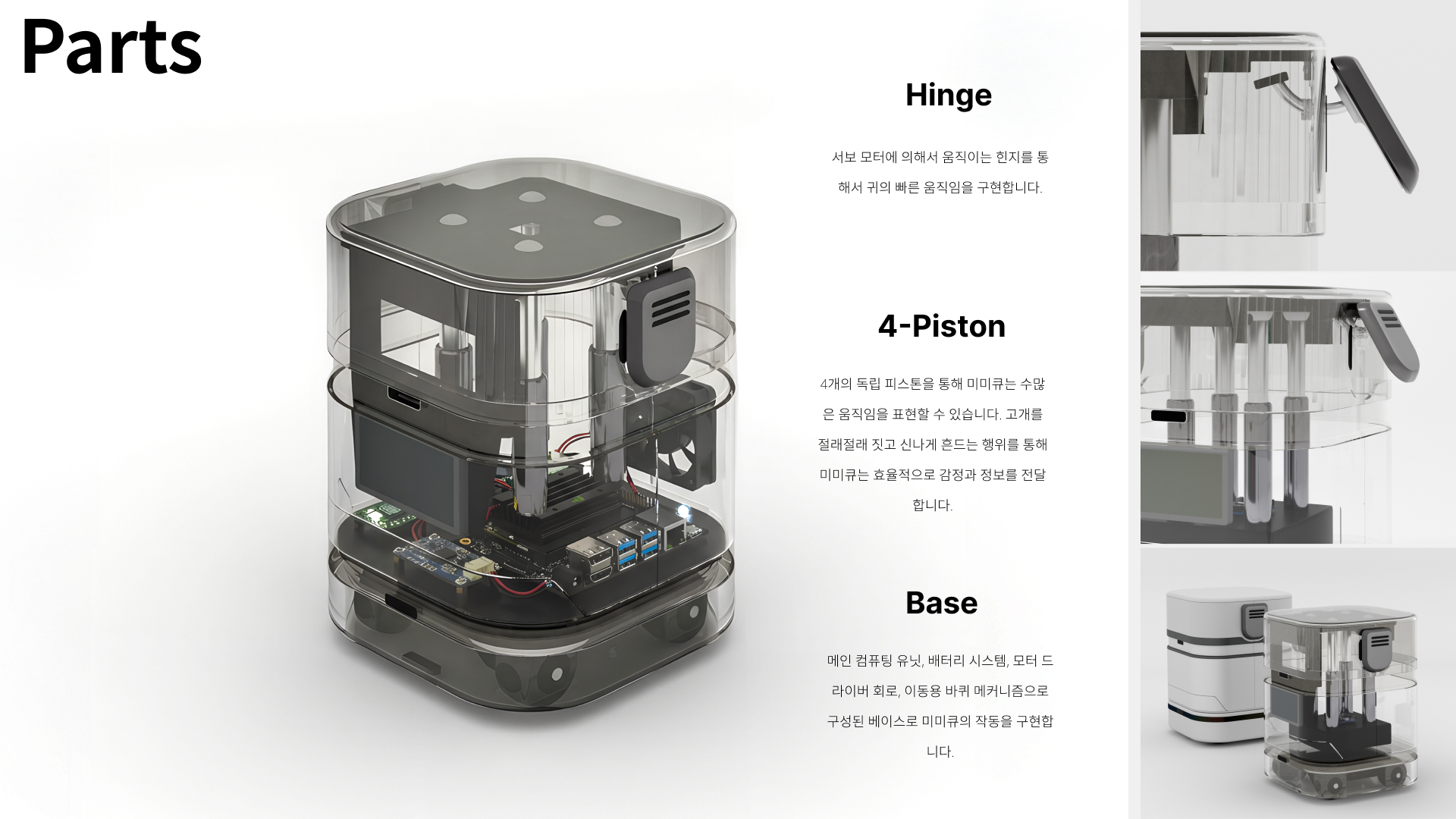 Parts

Hinge

서보 모터에 의해서 움직이는 힌지를 통해서 귀의 빠른 움직임을 구현합니다.

4-Piston

4개의 독립 피스톤을 통해 미미큐는 수많은 움직임을 표현할 수 있습니다. 고개를 절래절래 짓고 신나게 흔드는 행위를 통해 미미큐는 효율적으로 감정과 정보를 전달합니다.

Base

메인 컴퓨팅 유닛, 배터리 시스템, 모터 드라이버 회로, 이동용 바퀴 메커니즘으로 구성된 베이스로 미미큐의 작동을 구현합니다.