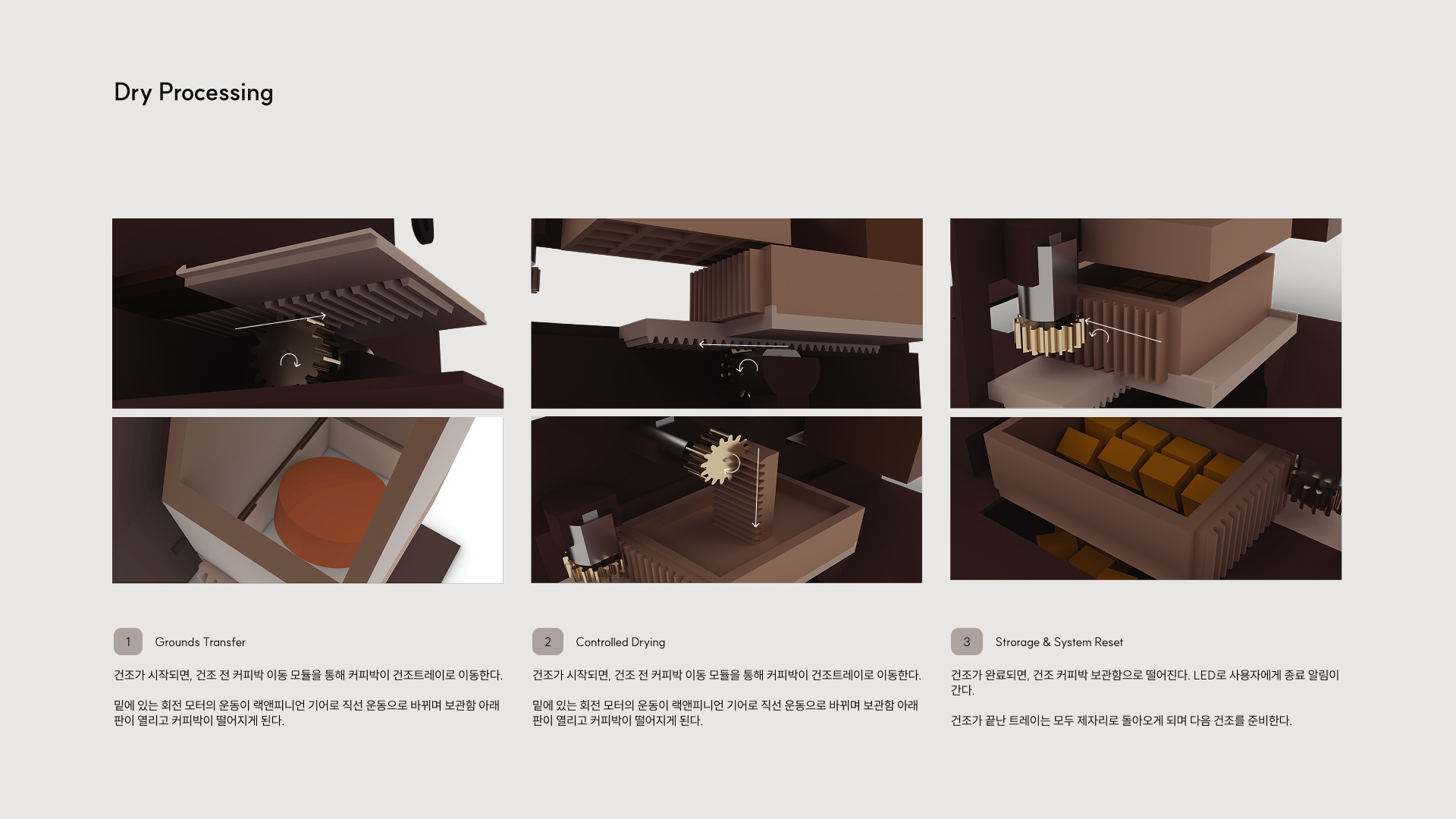 Dry Processing

1 Grounds Transfer

건조가 시작되면, 건조 전 커피박 이동 모듈을 통해 커피박이 건조트레이로 이동한다.

밑에 있는 회전 모터의 운동이 랙앤피니언 기어로 직선 운동으로 바뀌며 보관함 아래 판이 열리고 커피박이 떨어지게 된다.

2 Controlled Drying

건조가 시작되면, 건조 전 커피박 이동 모듈을 통해 커피박이 건조트레이로 이동한다.

밑에 있는 회전 모터의 운동이 랙앤피니언 기어로 직선 운동으로 바뀌며 보관함 아래 판이 열리고 커피박이 떨어지게 된다.

3 Strorage & System Reset

건조가 완료되면, 건조 커피박 보관함으로 떨어진다. LED로 사용자에게 종료 알림이 간다.

건조가 끝난 트레이는 모두 제자리로 돌아오게 되며 다음 건조를 준비한다.