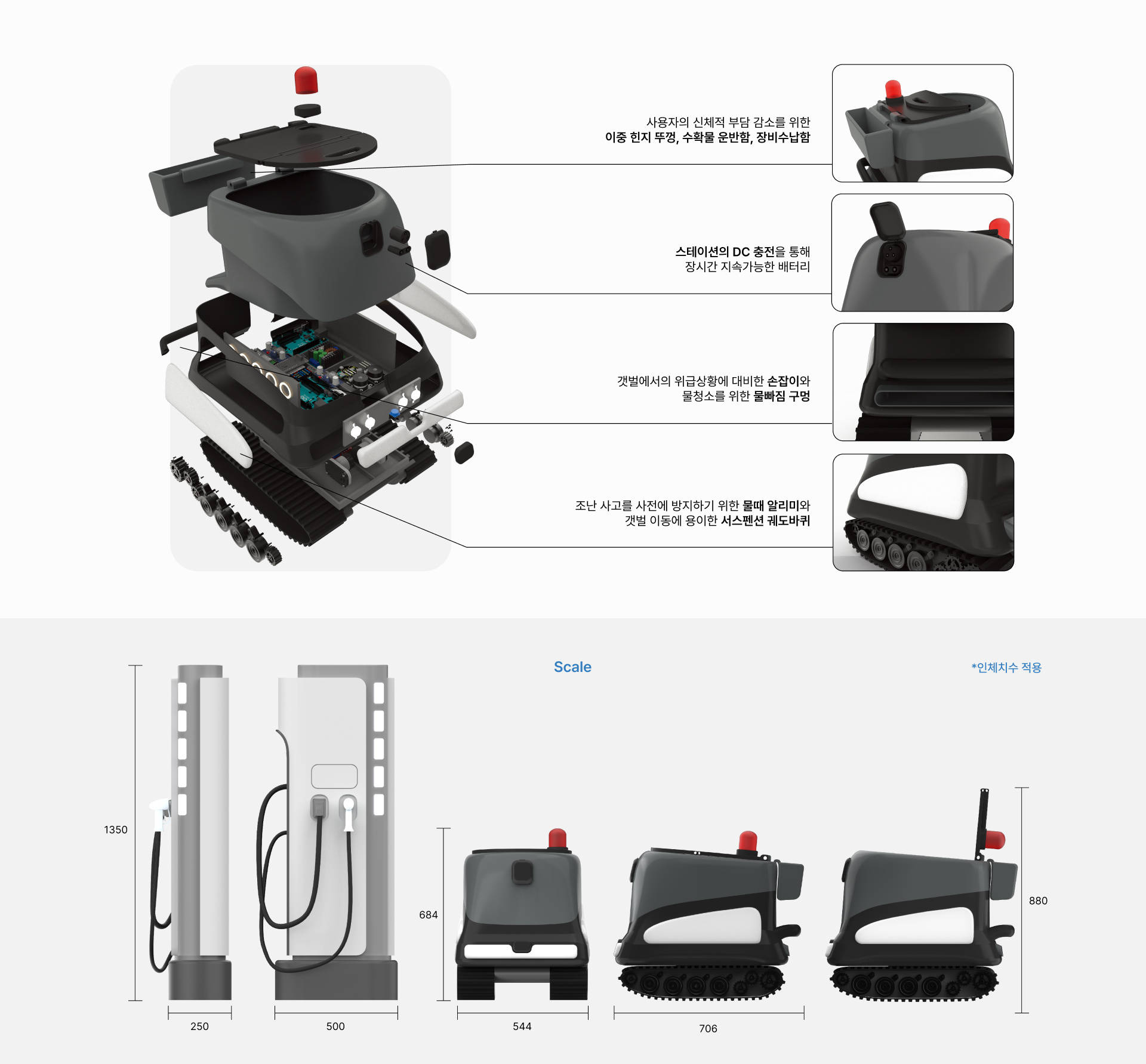 사용자의 신체적 부담 감소를 위한
이중 힌지 뚜껑, 수확물 운반함, 장비수납함

스테이션의 DC 충전을 통해
장시간 지속가능한 배터리

갯벌에서의 위급상황에 대비한 손잡이와
물청소를 위한 물빠짐 구멍

조난 사고를 사전에 방지하기 위한 물때 알리미와
갯벌 이동에 용이한 서스펜션 궤도바퀴

Scale

*인체치수 적용

1350

250

500

684

544

706

880